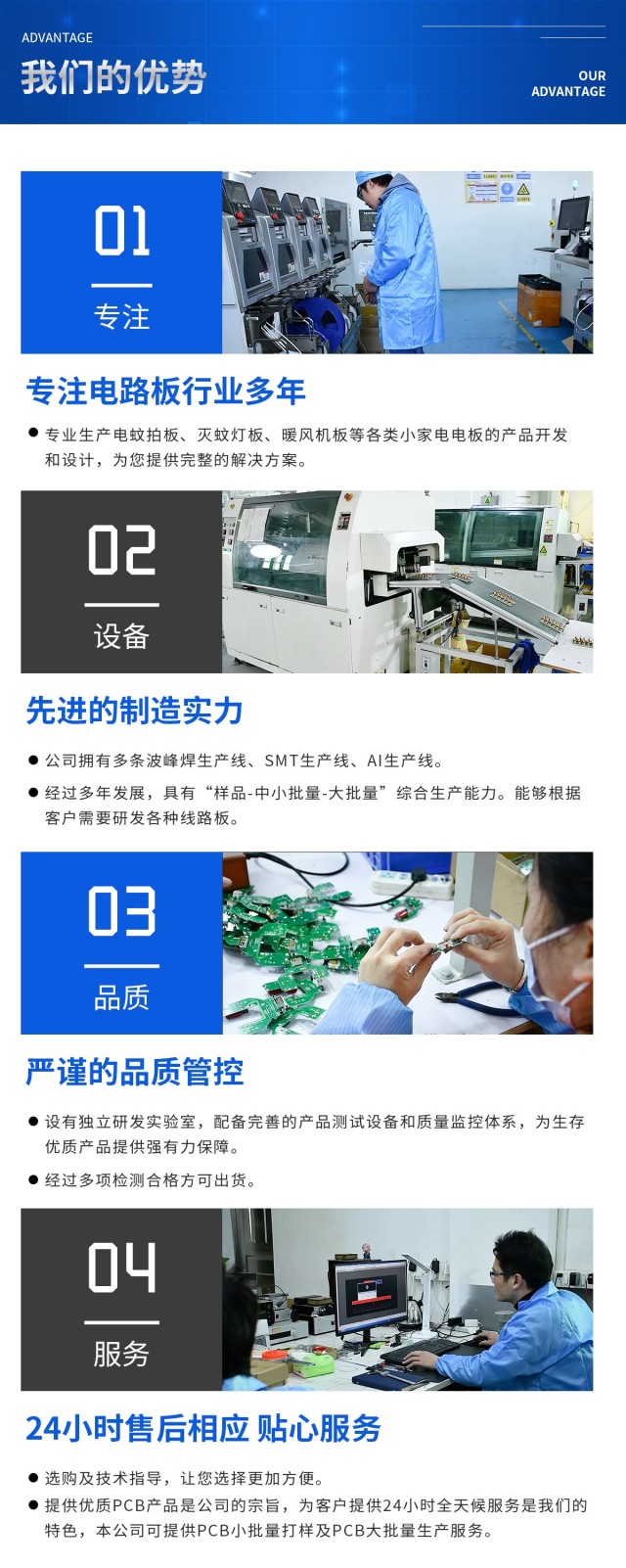 ADVANTAGE
我们的优势

OUR ADVANTAGE

01
专注

专注电路板行业多年

● 专业生产电蚊拍板、灭蚊灯板、暖风机板等各类小家电电板的产品开发和设计，为您提供完整的解决方案。

02
设备

先进的制造实力

● 公司拥有多条波峰焊生产线、SMT生产线、AI生产线。
● 经过多年发展，具有“样品-中小批量-大批量”综合生产能力。能够根据客户需要研发各种线路板。

03
品质

严谨的品质管控

● 设有独立研发实验室，配备完善的产品测试设备和质量监控体系，为生存优质产品提供强有力保障。
● 经过多项检测合格方可出货。

04
服务

24小时售后相应 贴心服务

● 选购及技术指导，让您选择更加方便。
● 提供优质PCB产品是公司的宗旨，为客户提供24小时全天候服务是我们的特色，本公司可提供PCB小批量打样及PCB大批量生产服务。